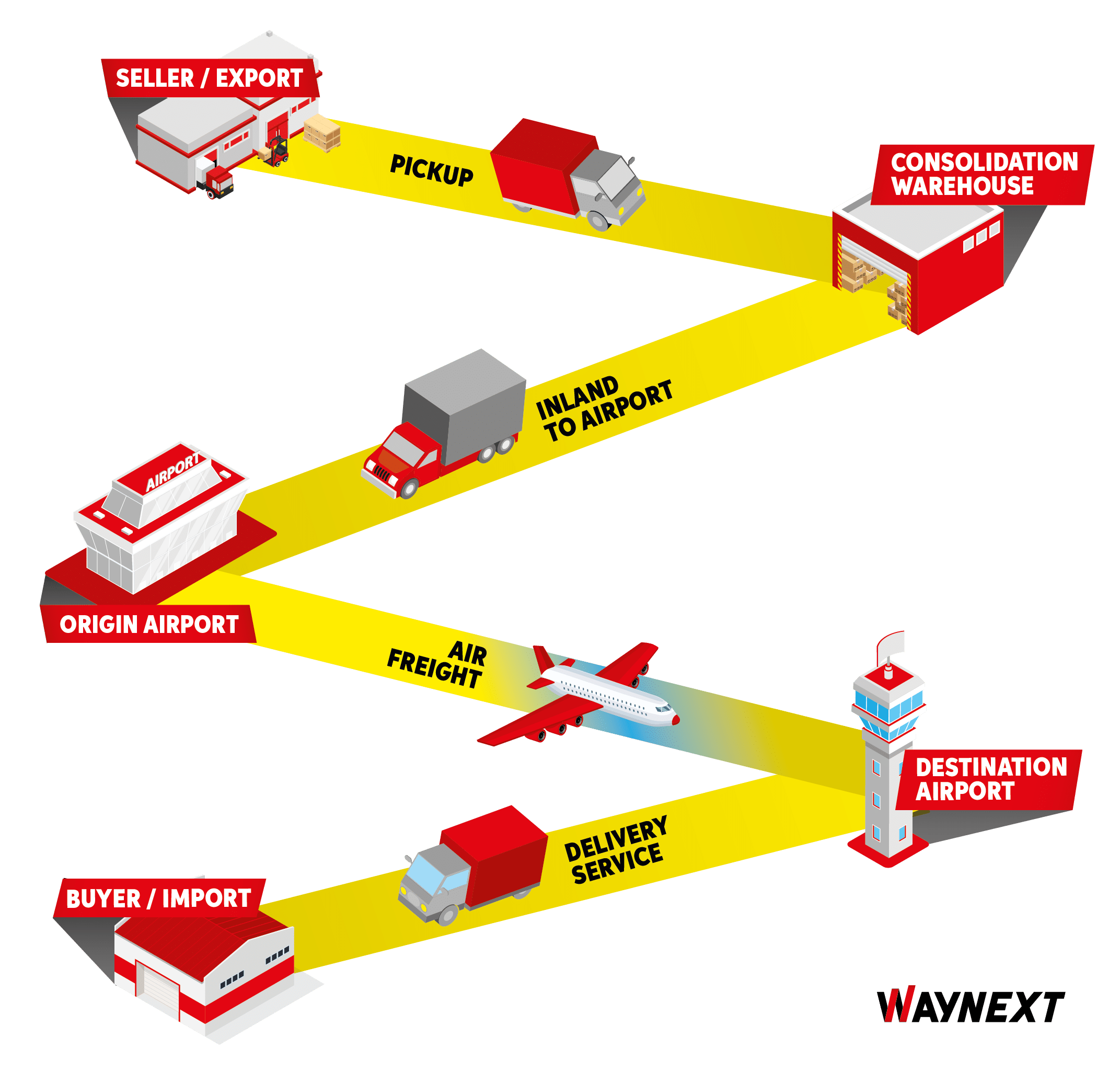 SELLER / EXPORT

PICKUP

CONSOLIDATION WAREHOUSE

INLAND TO AIRPORT

AIRPORT

ORIGIN AIRPORT

AIR FREIGHT

DESTINATION AIRPORT

DELIVERY SERVICE

BUYER / IMPORT

WAYNEXT